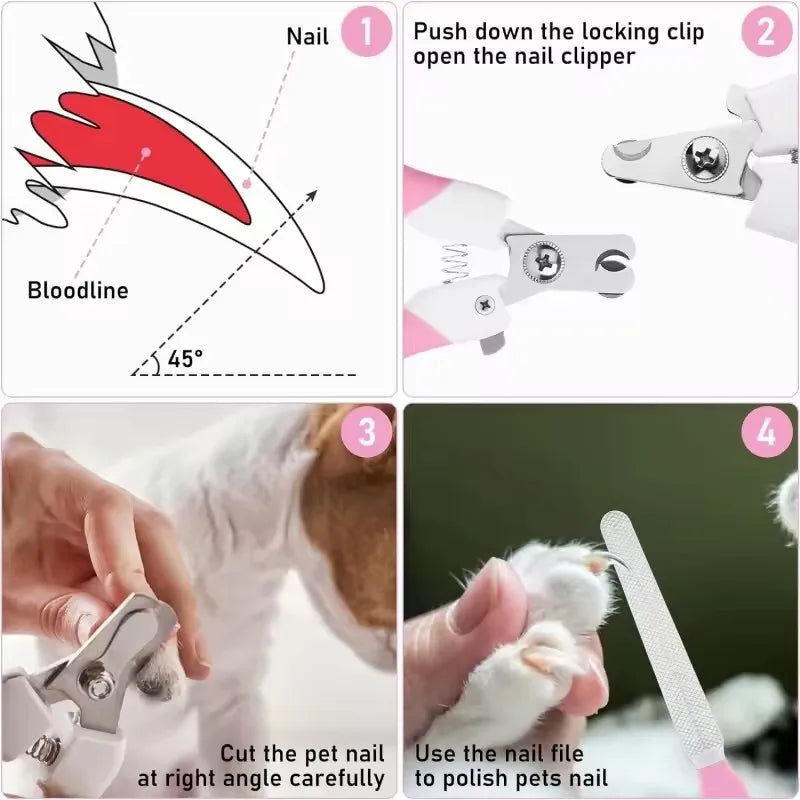 Nail 1

Bloodline

45°

Push down the locking clip open the nail clipper 2

3

Cut the pet nail at right angle carefully

4

Use the nail file to polish pets nail