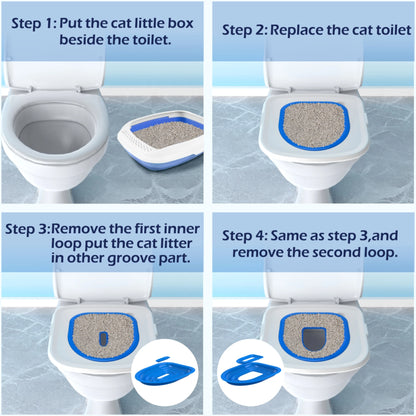 Step 1: Put the cat little box beside the toilet.

Step 2: Replace the cat toilet

Step 3:Remove the first inner loop put the cat litter in other groove part.

Step 4: Same as step 3,and remove the second loop.