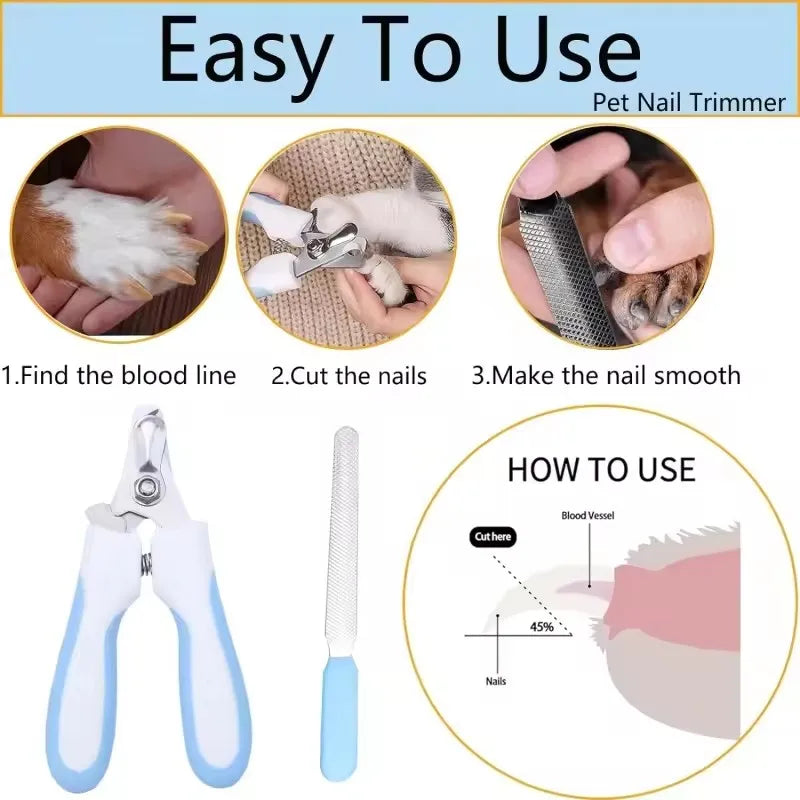 Easy To Use

Pet Nail Trimmer

1.Find the blood line

2.Cut the nails

3.Make the nail smooth

HOW TO USE

Blood Vessel

Cut here

45%

Nails