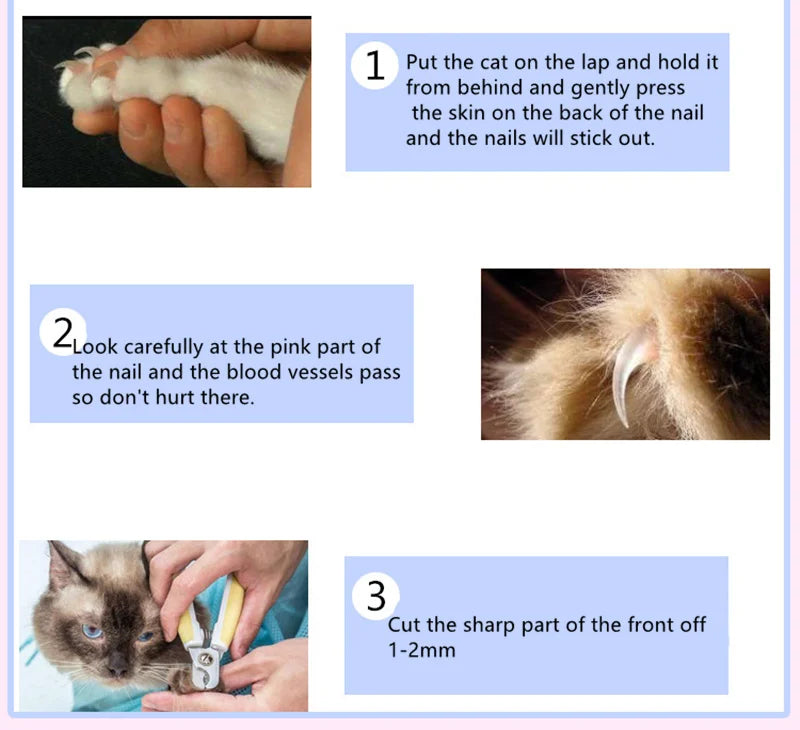 1 Put the cat on the lap and hold it from behind and gently press the skin on the back of the nail and the nails will stick out.

2 Look carefully at the pink part of the nail and the blood vessels pass so don't hurt there.

3 Cut the sharp part of the front off 1-2mm