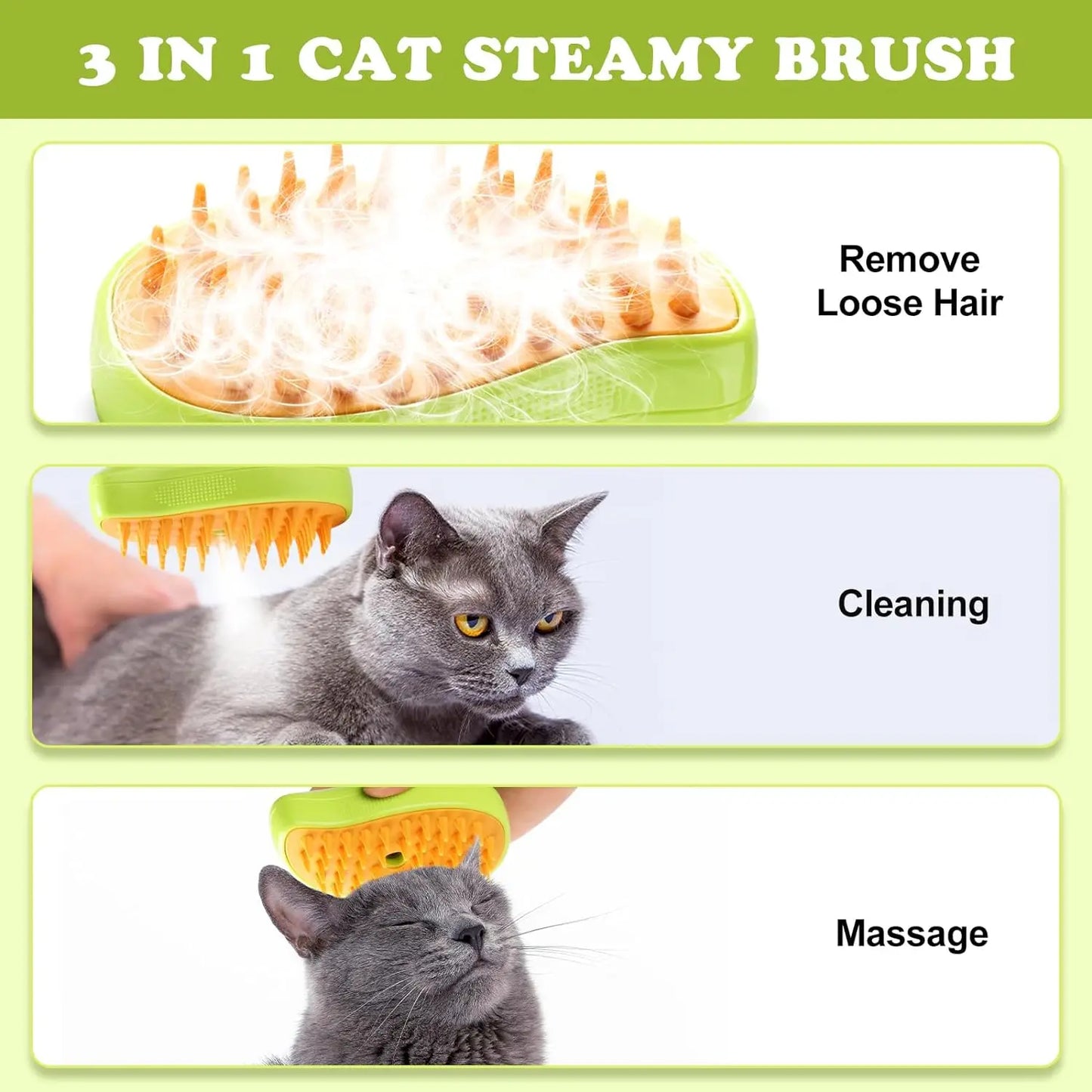 3 IN 1 CAT STEAMY BRUSH

Remove Loose Hair

Cleaning

Massage