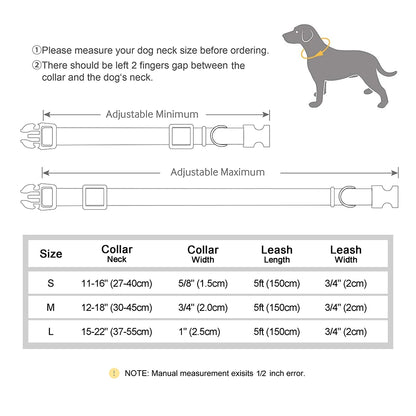 ①Please measure your dog neck size before ordering.
②There should be left 2 fingers gap between the collar and the dog's neck.

Adjustable Minimum

Adjustable Maximum

| Size | Collar Neck | Collar Width | Leash Length | Leash Width |
|---|---|---|---|---|
| S | 11-16" (27-40cm) | 5/8" (1.5cm) | 5ft (150cm) | 3/4" (2cm) |
| M | 12-18" (30-45cm) | 3/4" (2.0cm) | 5ft (150cm) | 3/4" (2cm) |
| L | 15-22" (37-55cm) | 1" (2.5cm) | 5ft (150cm) | 3/4" (2cm) |

! NOTE: Manual measurement exisits 1/2 inch error.