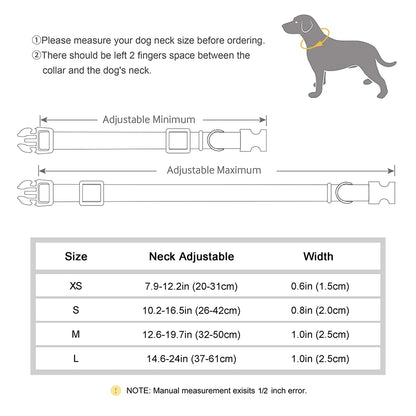 ①Please measure your dog neck size before ordering.
②There should be left 2 fingers space between the collar and the dog's neck.

Adjustable Minimum

Adjustable Maximum

| Size | Neck Adjustable | Width |
|---|---|---|
| XS | 7.9-12.2in (20-31cm) | 0.6in (1.5cm) |
| S | 10.2-16.5in (26-42cm) | 0.8in (2.0cm) |
| M | 12.6-19.7in (32-50cm) | 1.0in (2.5cm) |
| L | 14.6-24in (37-61cm) | 1.0in (2.5cm) |

! NOTE: Manual measurement exisits 1/2 inch error.