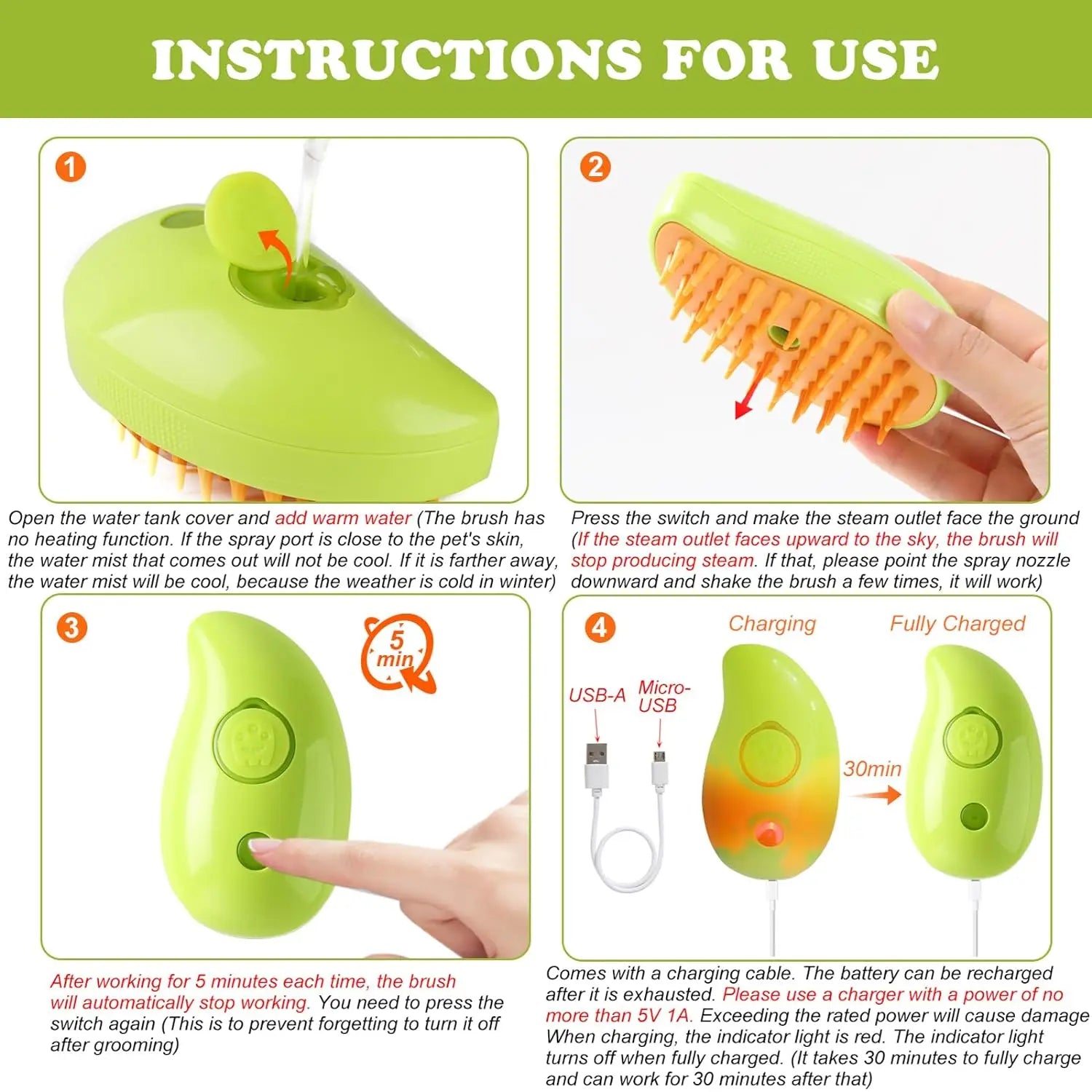 INSTRUCTIONS FOR USE

1

Open the water tank cover and add warm water (The brush has no heating function. If the spray port is close to the pet's skin, the water mist that comes out will not be cool. If it is farther away, the water mist will be cool, because the weather is cold in winter)

2

Press the switch and make the steam outlet face the ground (If the steam outlet faces upward to the sky, the brush will stop producing steam. If that, please point the spray nozzle downward and shake the brush a few times, it will work)

3

5 min

After working for 5 minutes each time, the brush will automatically stop working. You need to press the switch again (This is to prevent forgetting to turn it off after grooming)

4

Charging

Fully Charged

USB-A

Micro-USB

30min

Comes with a charging cable. The battery can be recharged after it is exhausted. Please use a charger with a power of no more than 5V 1A. Exceeding the rated power will cause damage When charging, the indicator light is red. The indicator light turns off when fully charged. (It takes 30 minutes to fully charge and can work for 30 minutes after that)