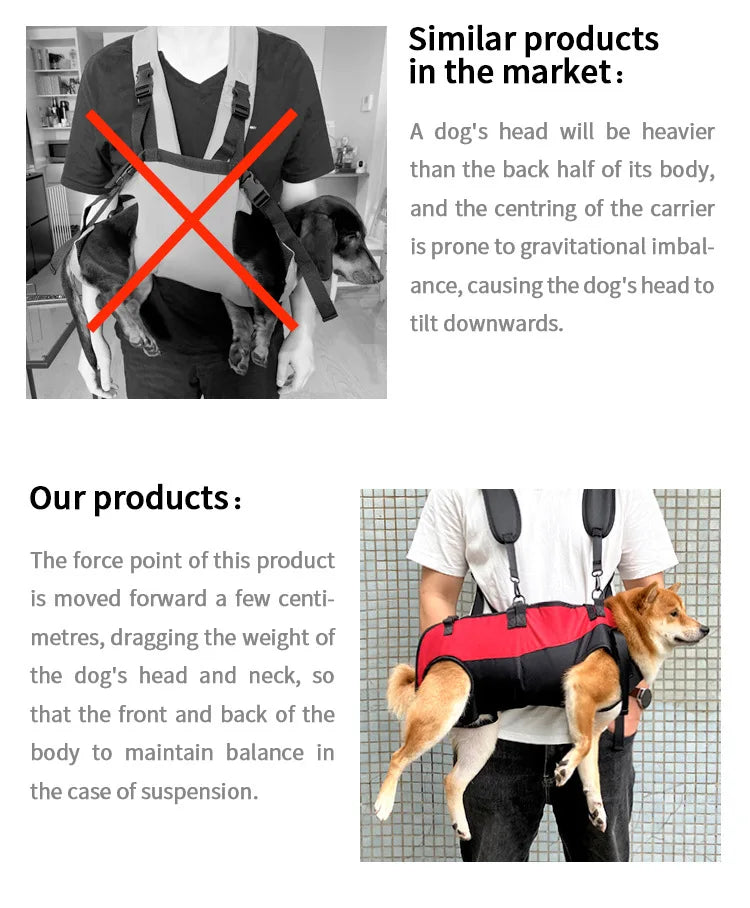 Similar products in the market：

A dog's head will be heavier than the back half of its body, and the centring of the carrier is prone to gravitational imbalance, causing the dog's head to tilt downwards.

Our products：

The force point of this product is moved forward a few centimetres, dragging the weight of the dog's head and neck, so that the front and back of the body to maintain balance in the case of suspension.